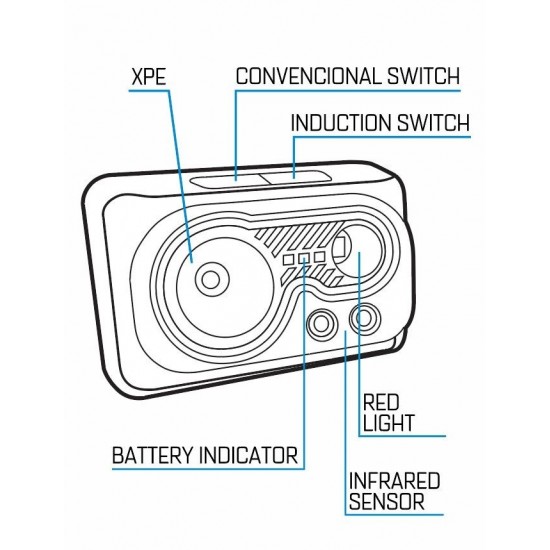 XPE
CONVENCIONAL SWITCH
INDUCTION SWITCH
RED LIGHT
BATTERY INDICATOR
INFRARED SENSOR